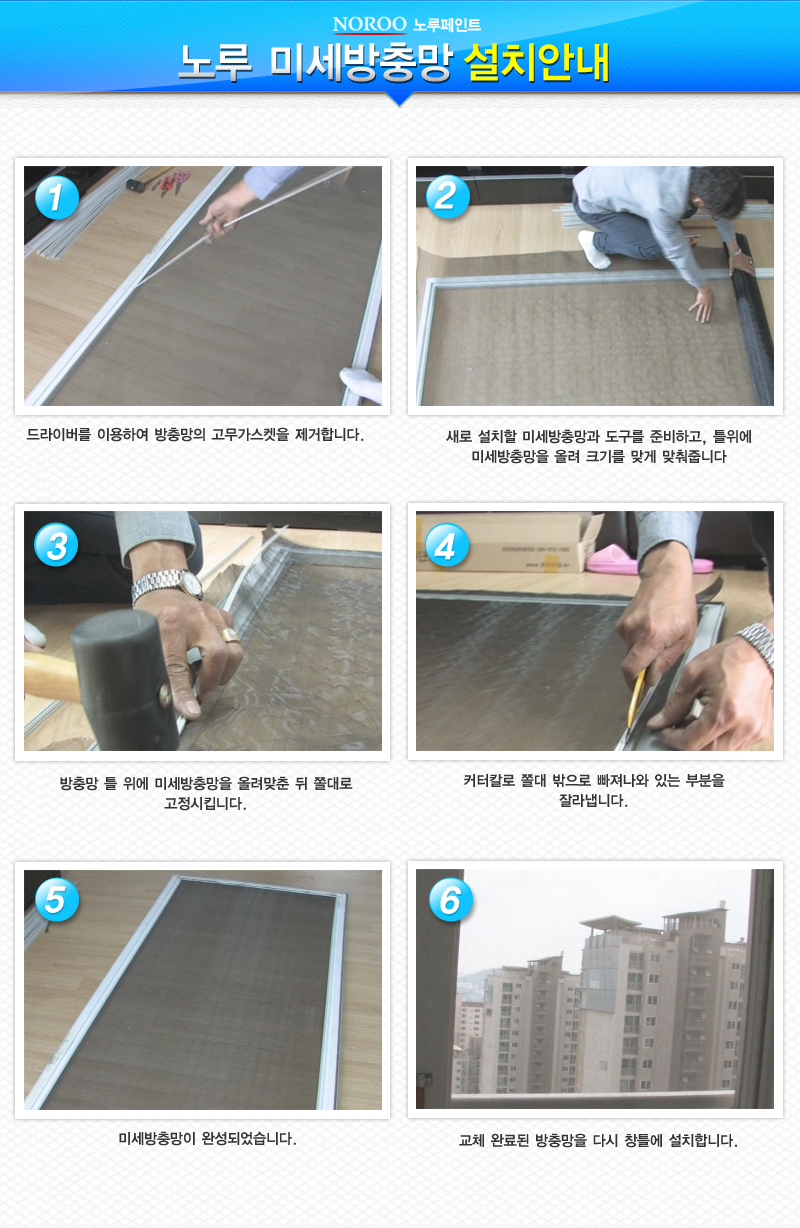 NOROO 노루페인트

노루 미세방충망 설치안내

1

드라이버를 이용하여 방충망의 고무가스켓을 제거합니다.

2

새로 설치할 미세방충망과 도구를 준비하고, 틀위에 미세방충망을 올려 크기를 맞게 맞춰줍니다

3

방충망 틀 위에 미세방충망을 올려맞춘 뒤 쫄대로 고정시킵니다.

4

커터칼로 쫄대 밖으로 빠져나와 있는 부분을 잘라냅니다.

5

미세방충망이 완성되었습니다.

6

교체 완료된 방충망을 다시 창틀에 설치합니다.